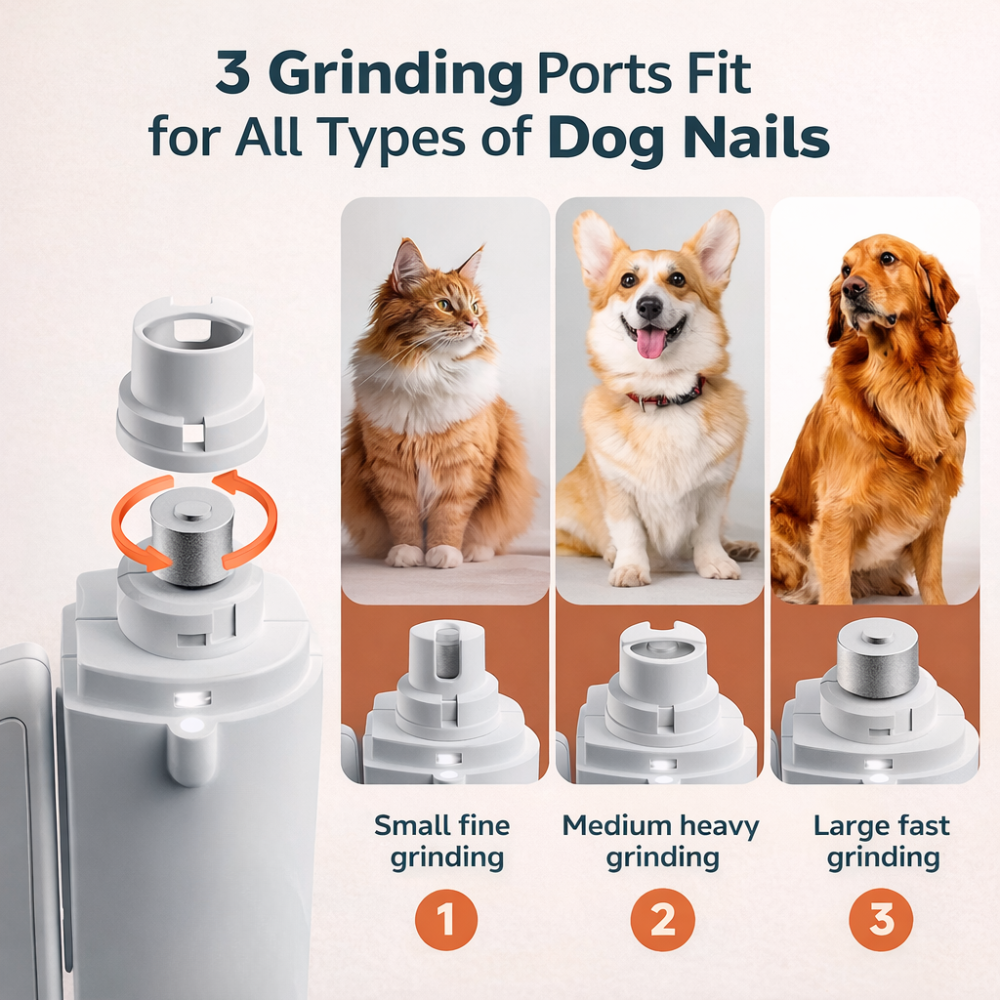 3 Grinding Ports Fit for All Types of Dog Nails

Small fine grinding

1

Medium heavy grinding

2

Large fast grinding

3