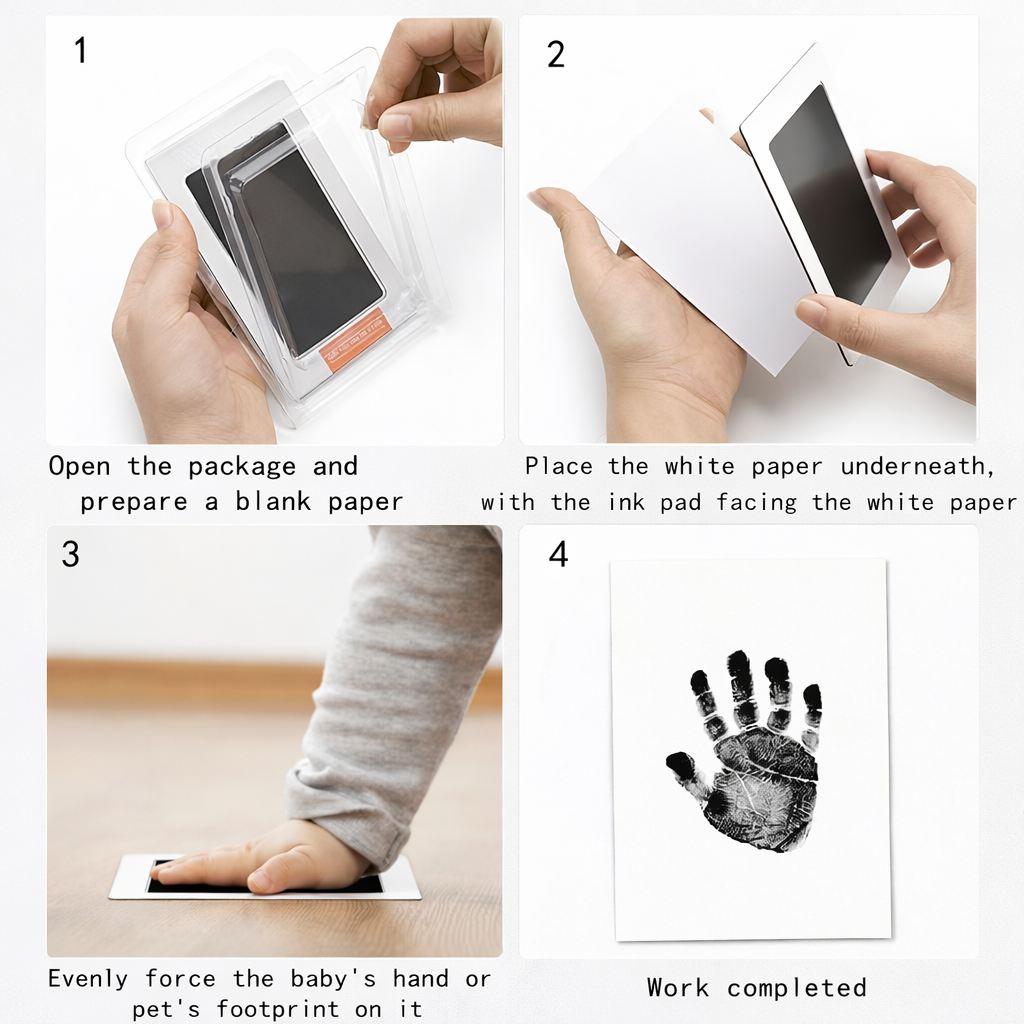 1

Open the package and prepare a blank paper

2

Place the white paper underneath, with the ink pad facing the white paper

3

Evenly force the baby's hand or pet's footprint on it

4

Work completed